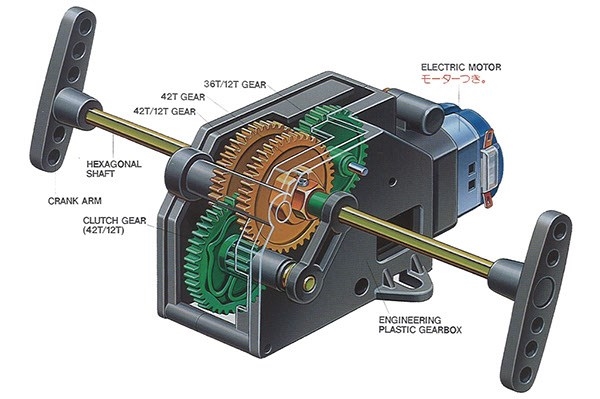 ELECTRIC MOTOR
モーターつき。

36T/12T GEAR

42T GEAR

42T/12T GEAR

HEXAGONAL SHAFT

CRANK ARM

CLUTCH GEAR (42T/12T)

ENGINEERING PLASTIC GEARBOX